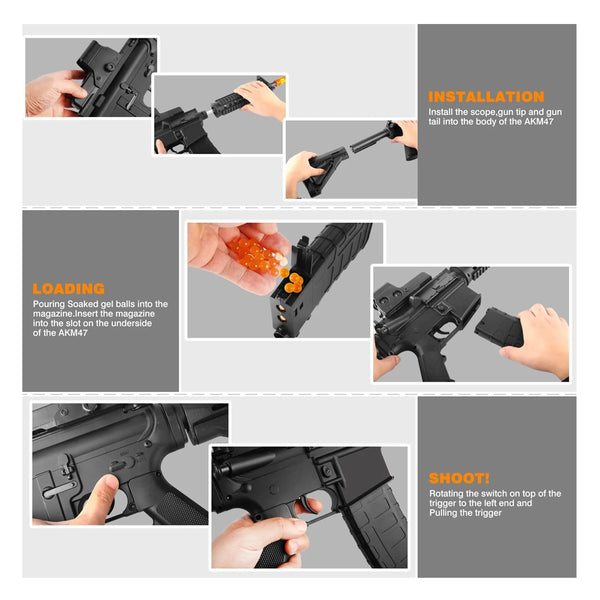 INSTALLATION
Install the scope,gun tip and gun tail into the body of the AKM47

LOADING
Pouring Soaked gel balls into the magazine.Insert the magazine into the slot on the underside of the AKM47

SHOOT!
Rotating the switch on top of the trigger to the left end and Pulling the trigger